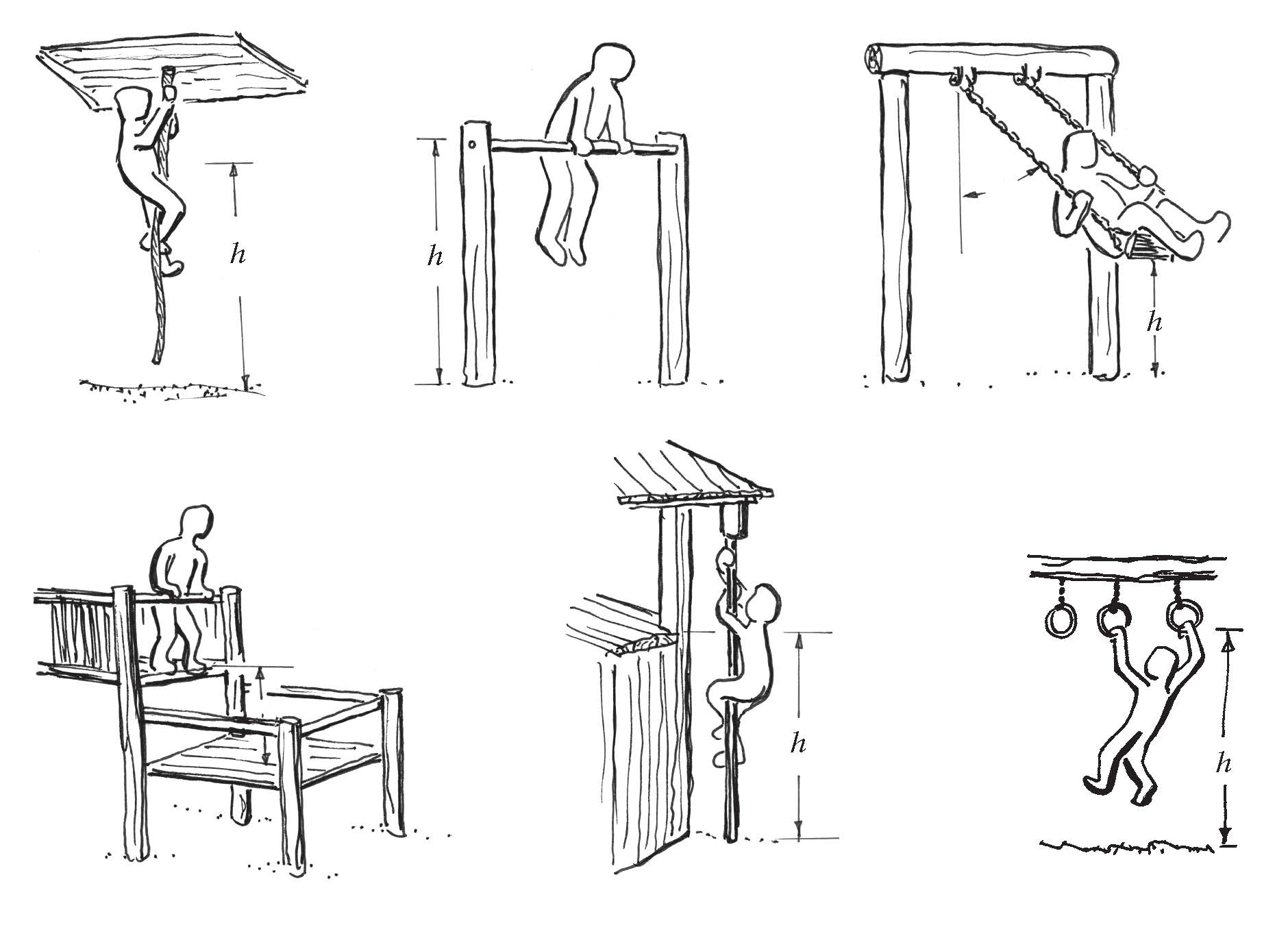 $h$

$h$

$h$

$h$

$h$